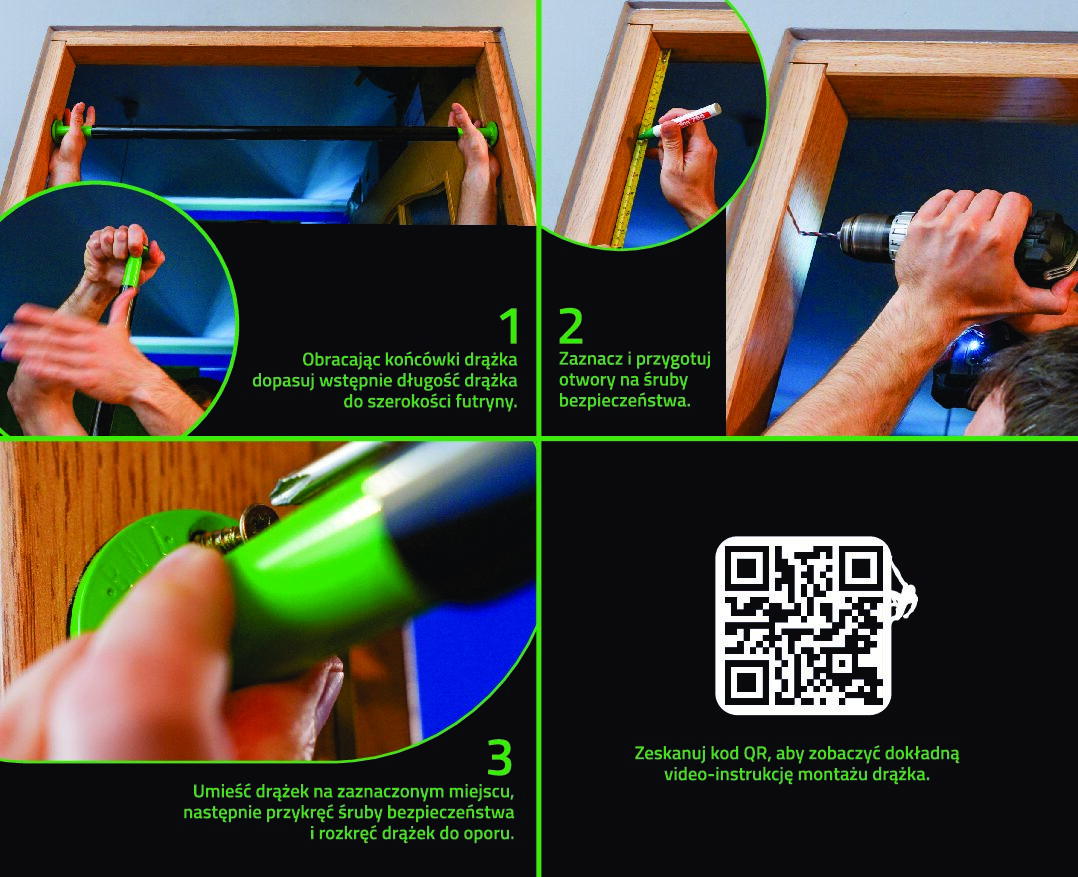 1
Obracając końcówki drążka dopasuj wstępnie długość drążka do szerokości futryny.

2
Zaznacz i przygotuj otwory na śruby bezpieczeństwa.

3
Umieść drążek na zaznaczonym miejscu, następnie przykręć śruby bezpieczeństwa i rozkręć drążek do oporu.

Zeskanuj kod QR, aby zobaczyć dokładną video-instrukcję montażu drążka.